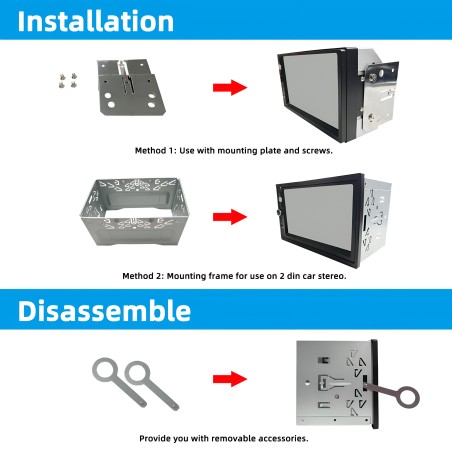 Installation

Method 1: Use with mounting plate and screws.

Method 2: Mounting frame for use on 2 din car stereo.

Disassemble

Provide you with removable accessories.